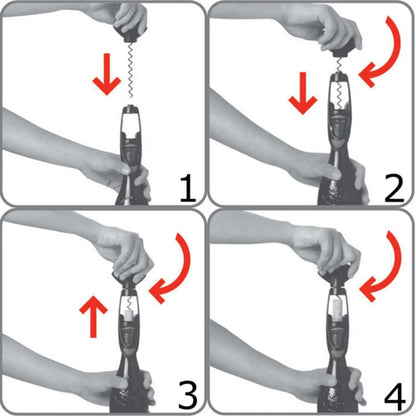 1

2

3

4