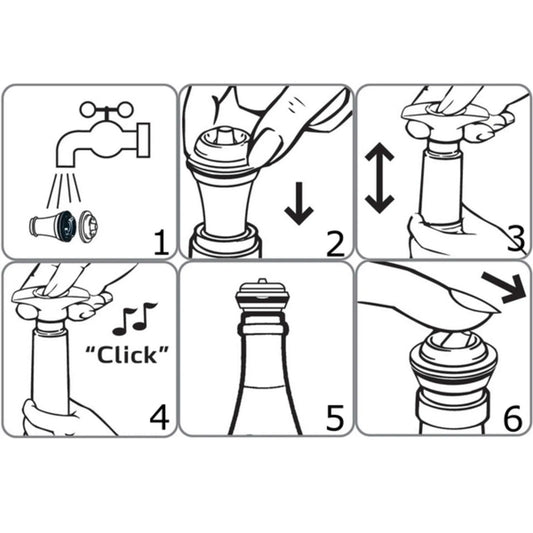 1

2

3

"Click"

4

5

6