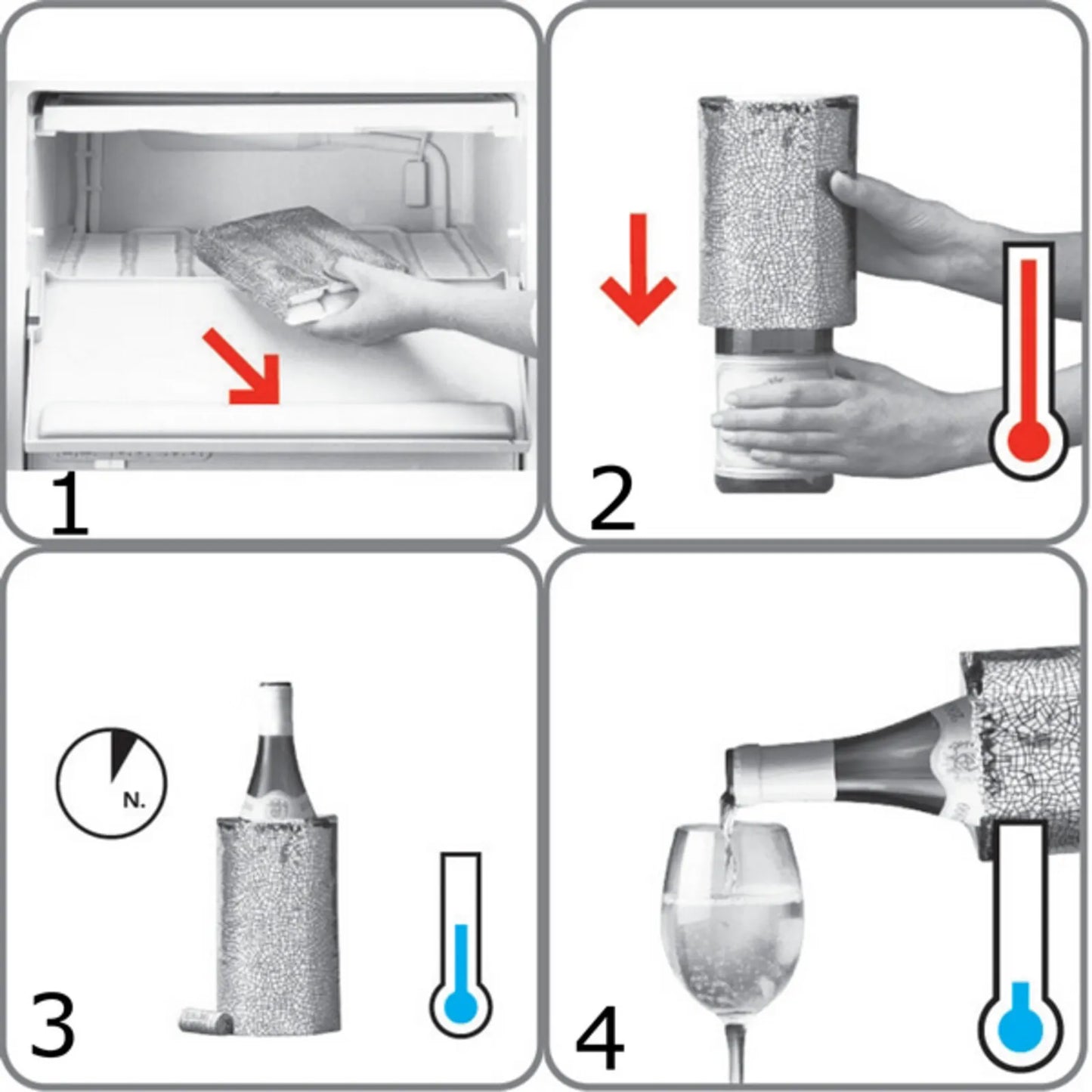 1

2

N.

3

4